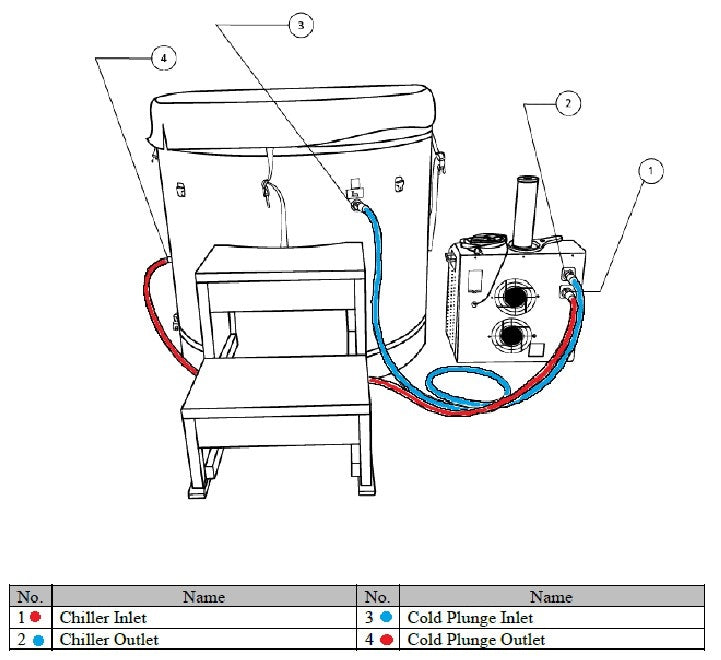 3

4

2

1

| No. | Name | No. | Name |
|---|---|---|---|
| 1 | Chiller Inlet | 3 | Cold Plunge Inlet |
| 2 | Chiller Outlet | 4 | Cold Plunge Outlet |