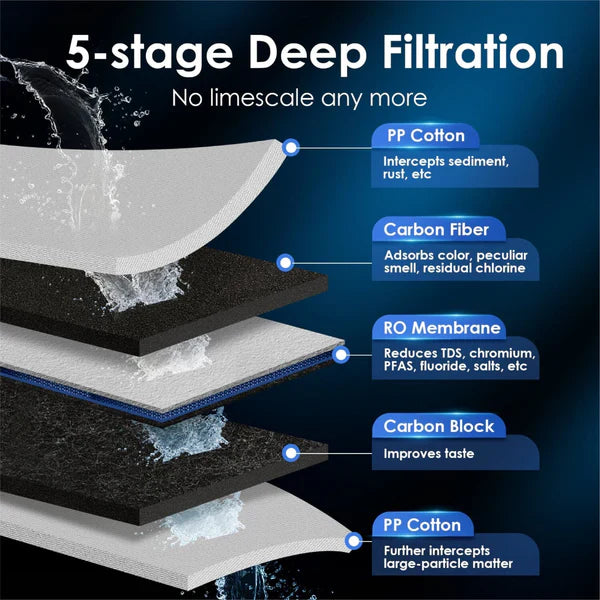 5-stage Deep Filtration

No limescale any more

PP Cotton

Intercepts sediment, rust, etc

Carbon Fiber

Adsorbs color, peculiar smell, residual chlorine

RO Membrane

Reduces TDS, chromium, PFAS, fluoride, salts, etc

Carbon Block

Improves taste

PP Cotton

Further intercepts large-particle matter