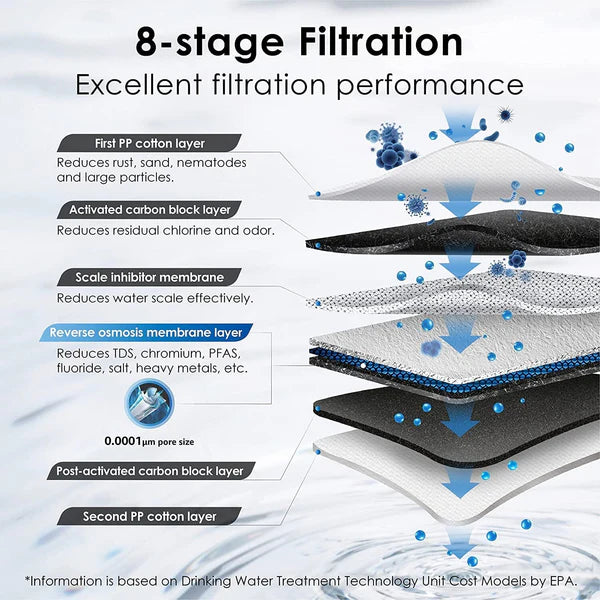 8-stage Filtration

Excellent filtration performance

First PP cotton layer

Reduces rust, sand, nematodes and large particles.

Activated carbon block layer

Reduces residual chlorine and odor.

Scale inhibitor membrane

Reduces water scale effectively.

Reverse osmosis membrane layer

Reduces TDS, chromium, PFAS, fluoride, salt, heavy metals, etc.

0.0001μm pore size

Post-activated carbon block layer

Second PP cotton layer

*Information is based on Drinking Water Treatment Technology Unit Cost Models by EPA.