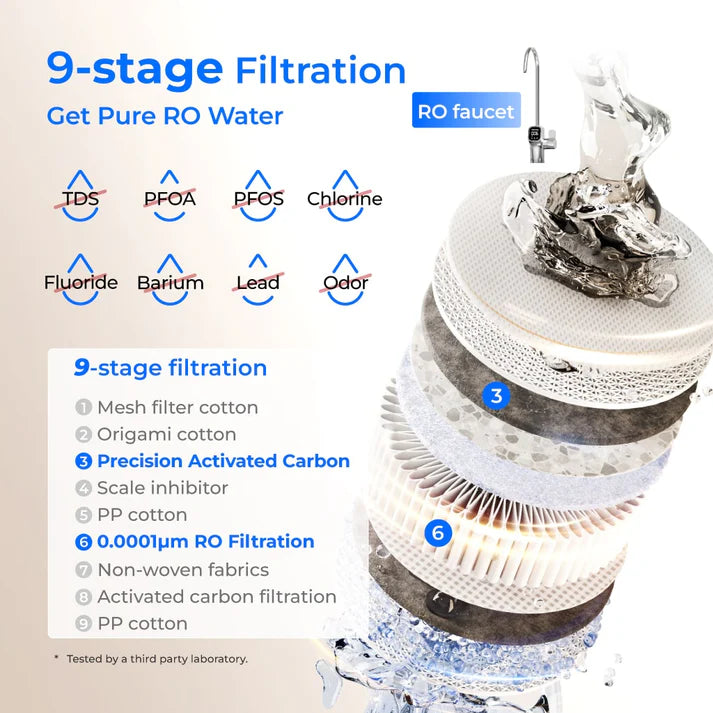 9-stage Filtration
Get Pure RO Water

RO faucet

TDS PFOA PFOS Chlorine

Fluoride Barium Lead Odor

9-stage filtration
1 Mesh filter cotton
2 Origami cotton
3 Precision Activated Carbon
4 Scale inhibitor
5 PP cotton
6 0.0001μm RO Filtration
7 Non-woven fabrics
8 Activated carbon filtration
9 PP cotton

3
6

* Tested by a third party laboratory.